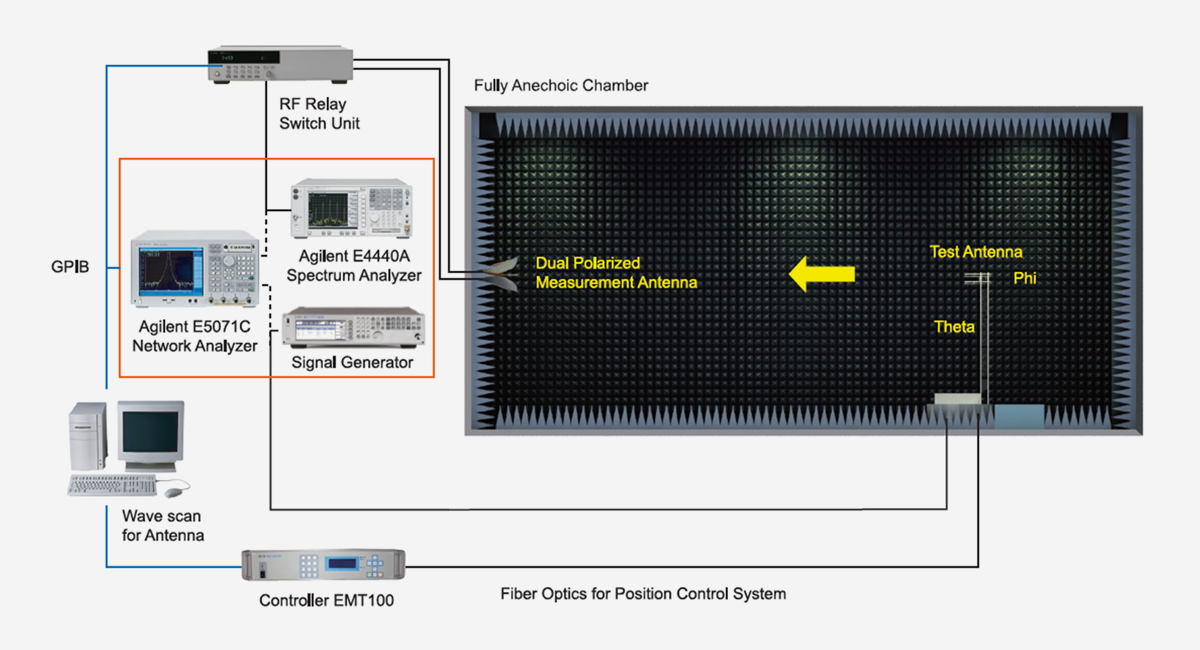 RF Relay Switch Unit

Fully Anechoic Chamber

GPIB

Agilent E4440A Spectrum Analyzer

Agilent E5071C Network Analyzer

Signal Generator

Dual Polarized Measurement Antenna

Test Antenna

Phi

Theta

Wave scan for Antenna

Controller EMT100

Fiber Optics for Position Control System